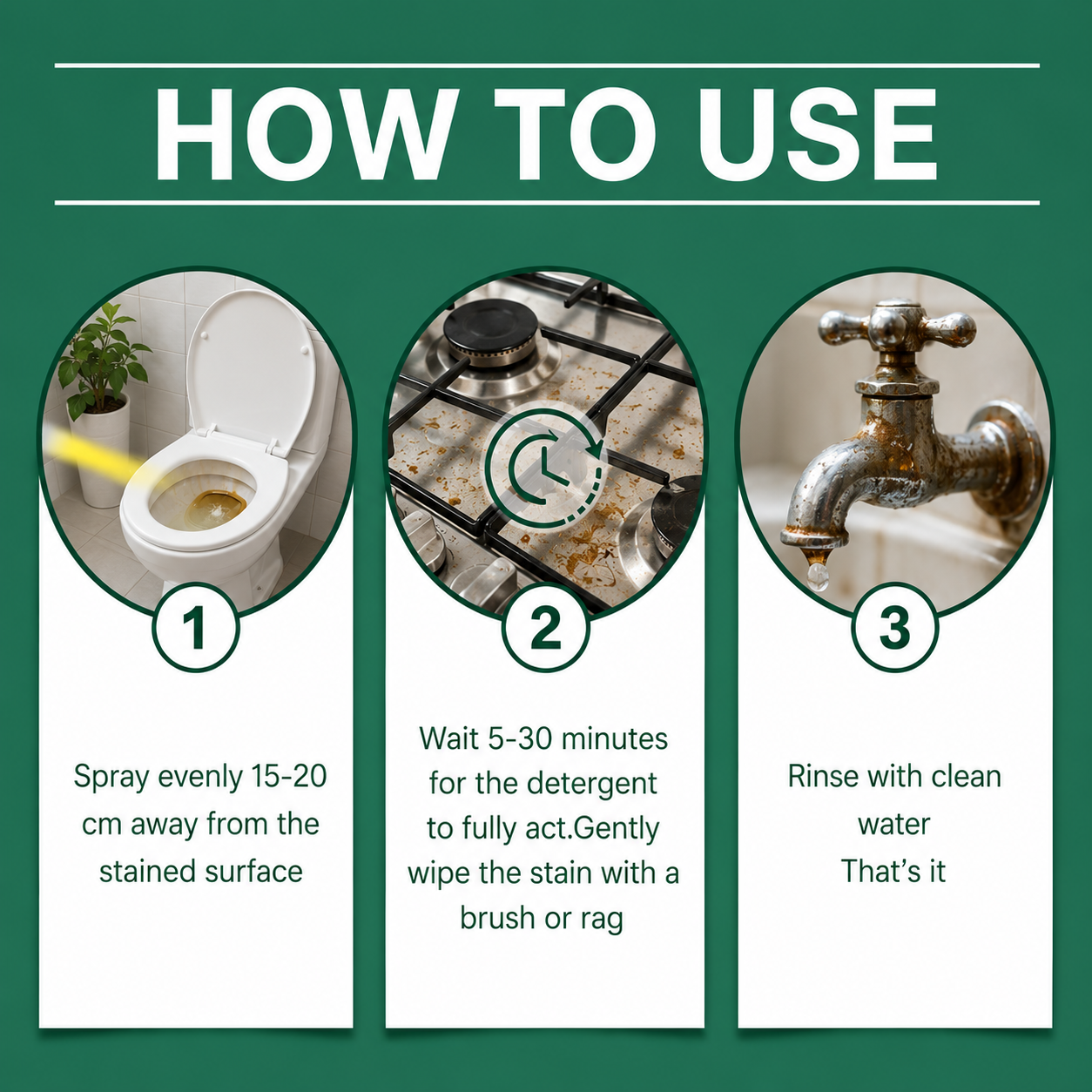 HOW TO USE

1

Spray evenly 15-20 cm away from the stained surface

2

Wait 5-30 minutes for the detergent to fully act.Gently wipe the stain with a brush or rag

3

Rinse with clean water
That's it